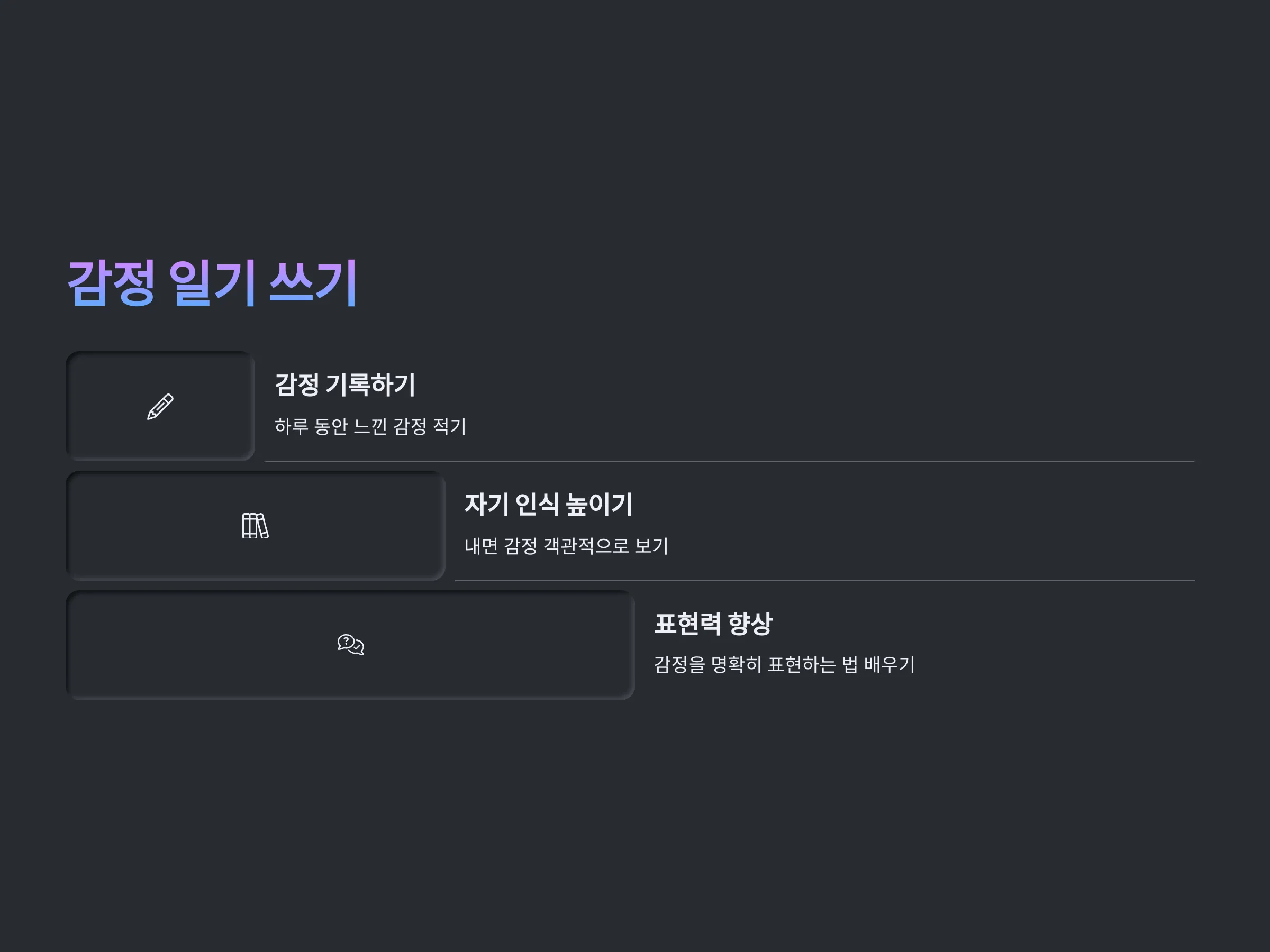 감정 일기 쓰기

감정 기록하기

하루 동안 느낀 감정 적기

자기 인식 높이기

내면 감정 객관적으로 보기

표현력 향상

감정을 명확히 표현하는 법 배우기